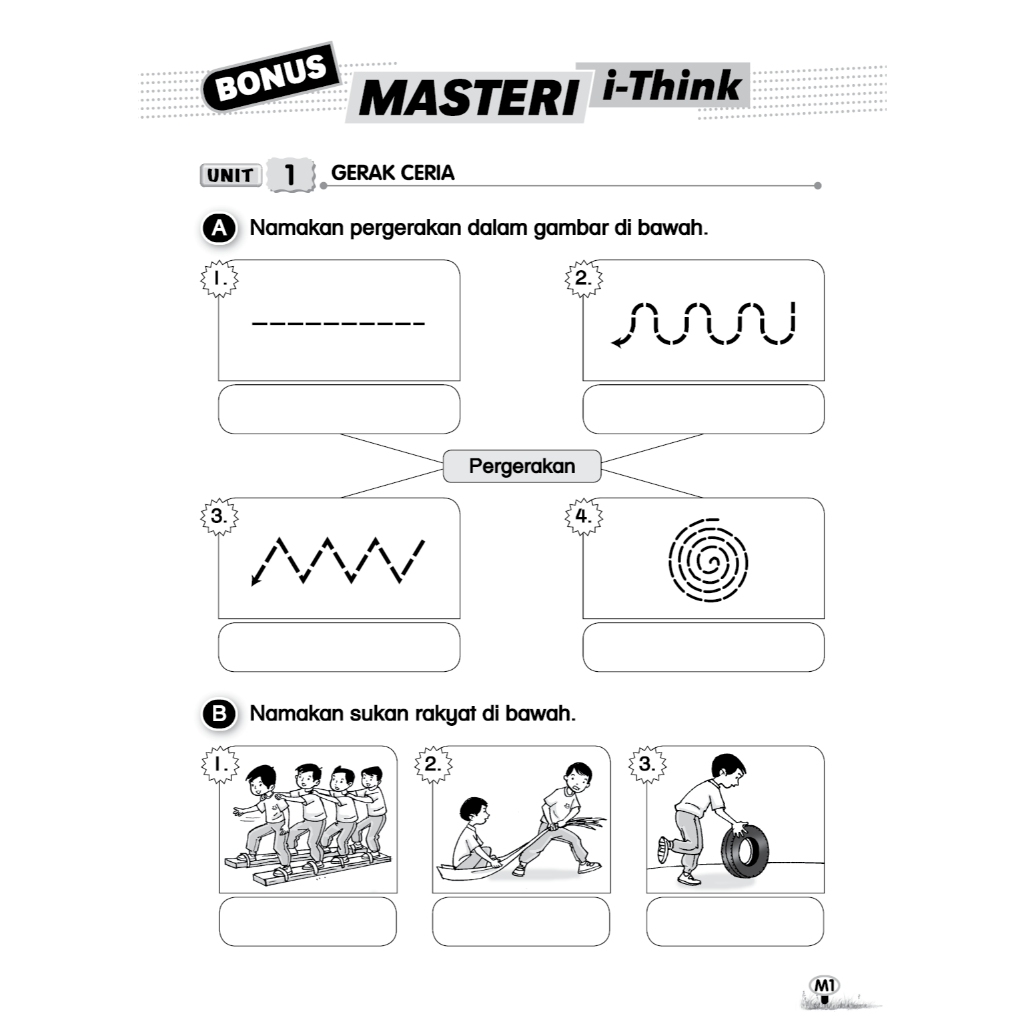 BONUS MASTERI i-Think

UNIT 1 GERAK CERIA

A Namakan pergerakan dalam gambar di bawah.

1.

2.

Pergerakan

3.

4.

B Namakan sukan rakyat di bawah.

1.

2.

3.

M1